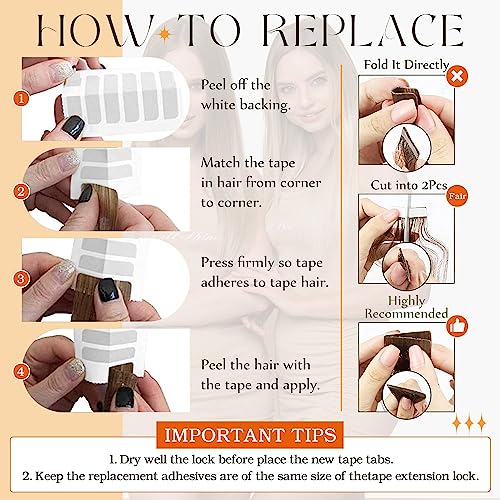 HOW TO REPLACE

1 Peel off the white backing.

2 Match the tape in hair from corner to corner.

3 Press firmly so tape adheres to tape hair.

4 Peel the hair with the tape and apply.

Fold It Directly

Cut into 2Pcs

Fair

Highly Recommended

IMPORTANT TIPS

1. Dry well the lock before place the new tape tabs.
2. Keep the replacement adhesives are of the same size of thetape extension lock.