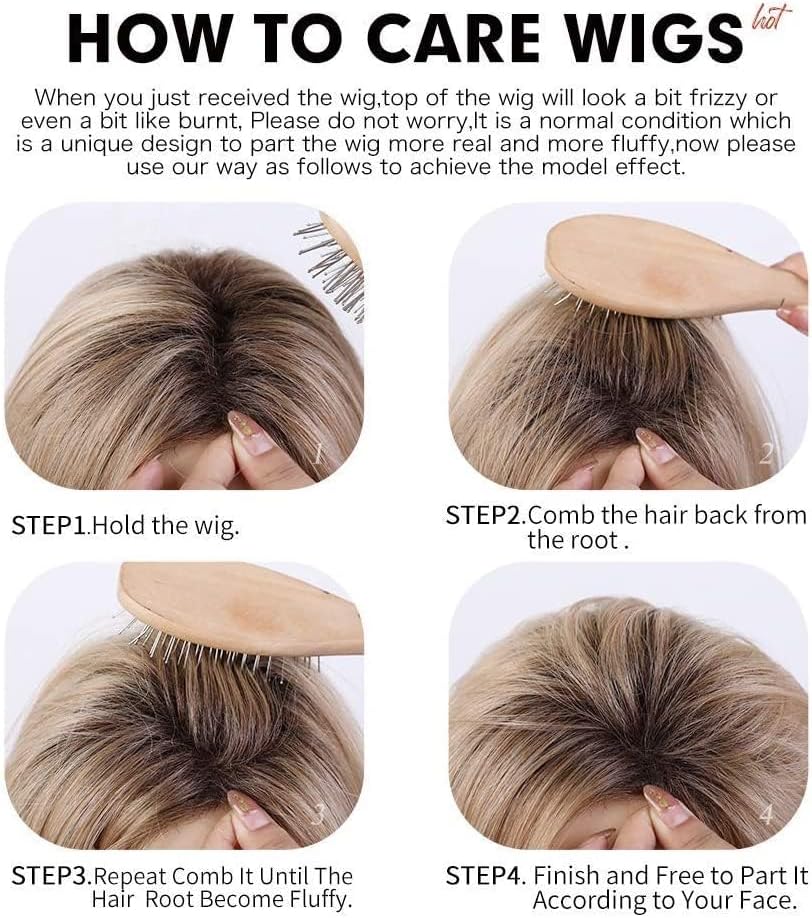 HOW TO CARE WIGS hot

When you just received the wig,top of the wig will look a bit frizzy or even a bit like burnt, Please do not worry,It is a normal condition which is a unique design to part the wig more real and more fluffy,now please use our way as follows to achieve the model effect.

1

2

STEP1.Hold the wig.

STEP2.Comb the hair back from the root .

3

4

STEP3.Repeat Comb It Until The Hair Root Become Fluffy.

STEP4. Finish and Free to Part It According to Your Face.