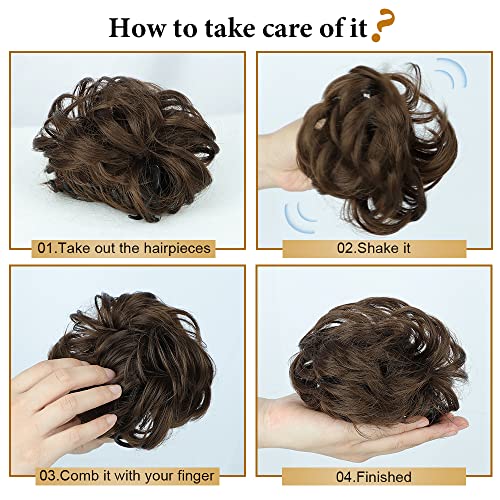 How to take care of it?

01.Take out the hairpieces

02.Shake it

03.Comb it with your finger

04.Finished