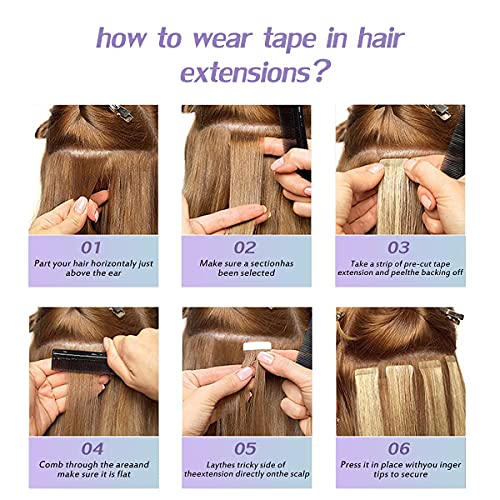 how to wear tape in hair extensions?

01
Part your hair horizontaly just above the ear

02
Make sure a sectionhas been selected

03
Take a strip of pre-cut tape extension and peelthe backing off

04
Comb through the areaand make sure it is flat

05
Laythes tricky side of theextension directly onthe scalp

06
Press it in place withyou inger tips to secure