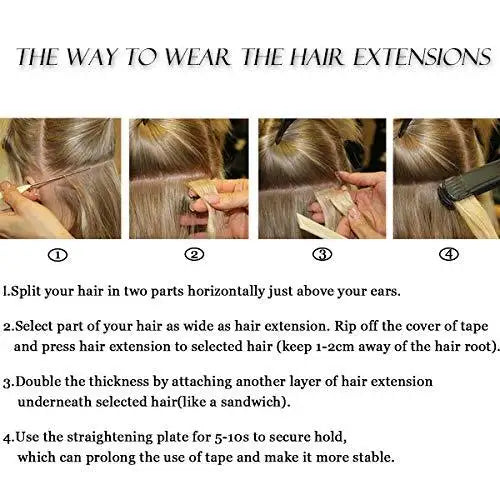 THE WAY TO WEAR THE HAIR EXTENSIONS

①

②

③

④

1.Split your hair in two parts horizontally just above your ears.

2.Select part of your hair as wide as hair extension. Rip off the cover of tape and press hair extension to selected hair (keep 1-2cm away of the hair root).

3.Double the thickness by attaching another layer of hair extension underneath selected hair(like a sandwich).

4.Use the straightening plate for 5-10s to secure hold, which can prolong the use of tape and make it more stable.